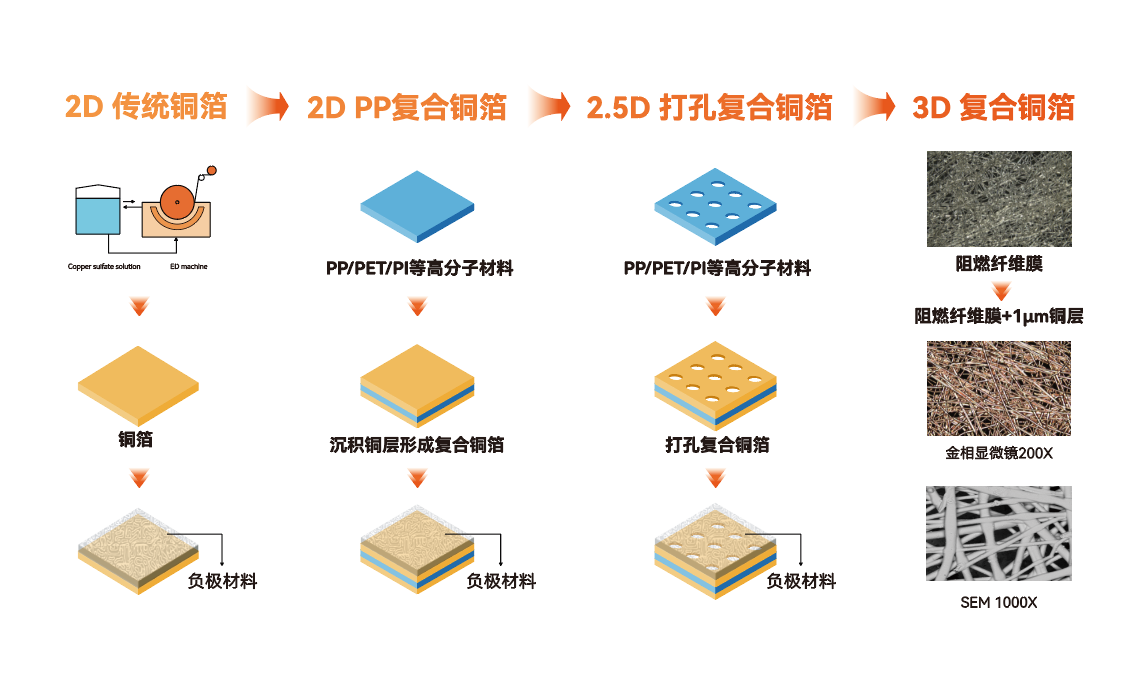 2D 传统铜箔

2D PP复合铜箔

2.5D 打孔复合铜箔

3D 复合铜箔

Copper sulfate solution

ED machine

铜箔

负极材料

PP/PET/PI等高分子材料

沉积铜层形成复合铜箔

负极材料

PP/PET/PI等高分子材料

打孔复合铜箔

负极材料

阻燃纤维膜

阻燃纤维膜+1μm铜层

金相显微镜200X

SEM 1000X